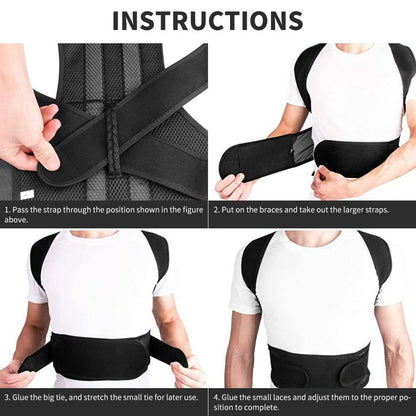 INSTRUCTIONS

1. Pass the strap through the position shown in the figure above.

2. Put on the braces and take out the larger straps.

3. Glue the big tie, and stretch the small tie for later use.

4. Glue the small laces and adjust them to the proper position to complete.